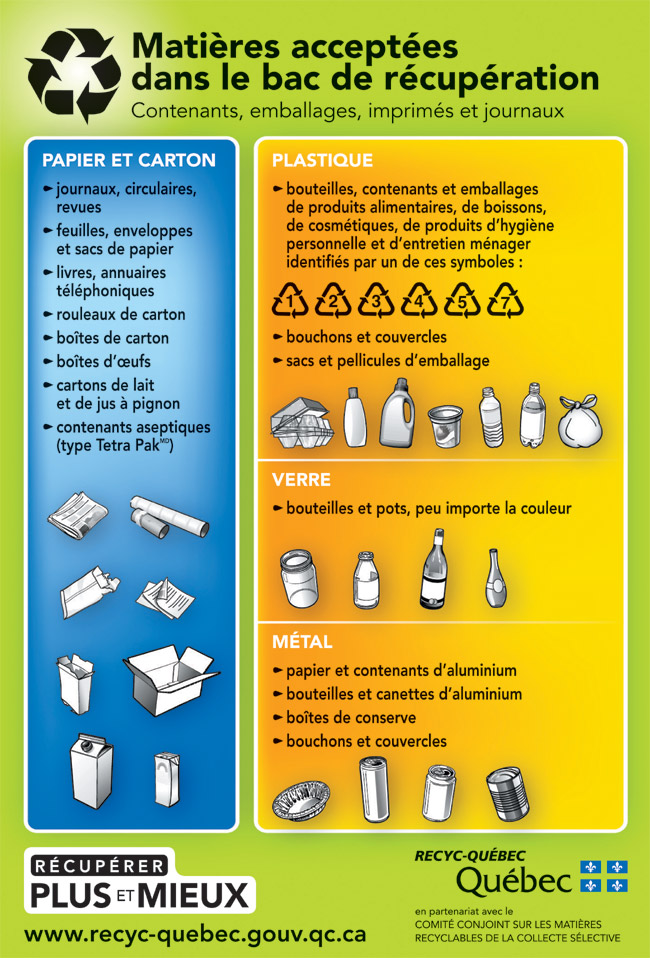 Matières acceptées dans le bac de récupération
Contenants, emballages, imprimés et journaux

PAPIER ET CARTON
journaux, circulaires, revues
feuilles, enveloppes et sacs de papier
livres, annuaires téléphoniques
rouleaux de carton
boîtes de carton
boîtes d'œufs
cartons de lait et de jus à pignon
contenants aseptiques (type Tetra Pak$^{MD}$)

PLASTIQUE
bouteilles, contenants et emballages de produits alimentaires, de boissons, de cosmétiques, de produits d'hygiène personnelle et d'entretien ménager identifiés par un de ces symboles :
1 2 3 4 5 7
bouchons et couvercles
sacs et pellicules d'emballage

VERRE
bouteilles et pots, peu importe la couleur

MÉTAL
papier et contenants d'aluminium
bouteilles et canettes d'aluminium
boîtes de conserve
bouchons et couvercles

RÉCUPÉRER
PLUS ET MIEUX
www.recyc-quebec.gouv.qc.ca

RECYC-QUÉBEC
Québec
en partenariat avec le
COMITÉ CONJOINT SUR LES MATIÈRES RECYCLABLES DE LA COLLECTE SÉLECTIVE